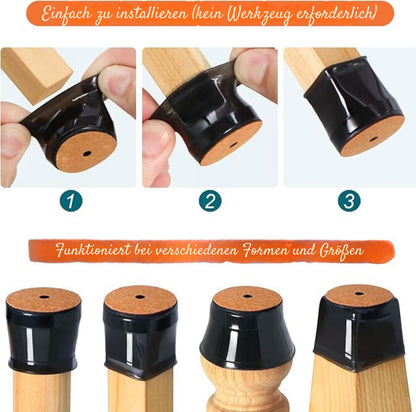 Einfach zu installieren (kein Werkzeug erforderlich)

1

2

3

Funktioniert bei verschiedenen Formen und Größen