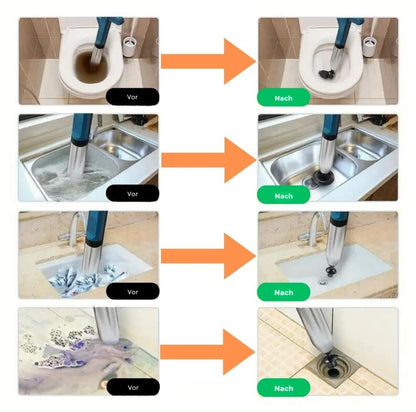 Vor

Nach

Vor

Nach

Vor

Nach

Vor

Nach